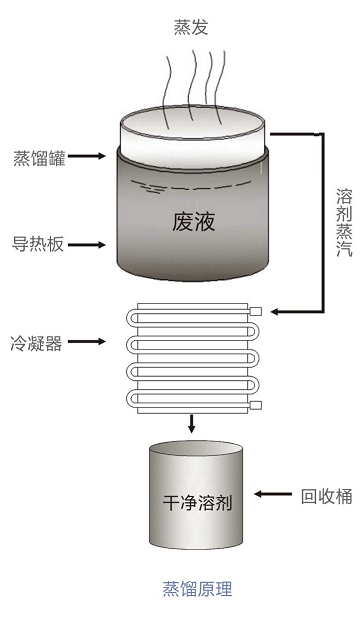 蒸发

蒸馏罐

废液

导热板

溶剂蒸汽

冷凝器

干净溶剂

回收桶

蒸馏原理